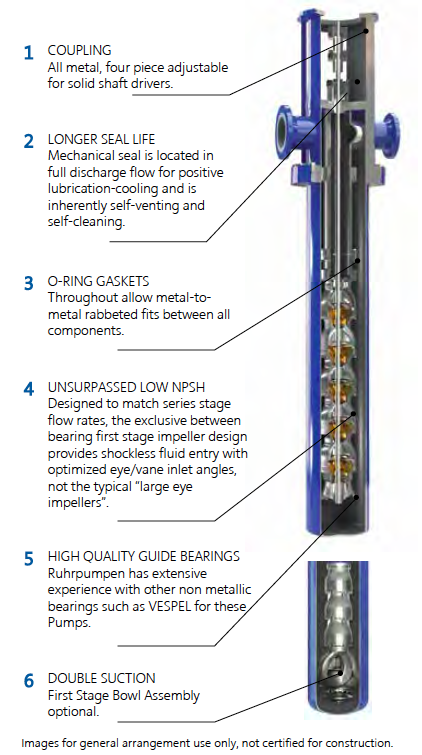 1 COUPLING
All metal, four piece adjustable for solid shaft drivers.

2 LONGER SEAL LIFE
Mechanical seal is located in full discharge flow for positive lubrication-cooling and is inherently self-venting and self-cleaning.

3 O-RING GASKETS
Throughout allow metal-to-metal rabbeted fits between all components.

4 UNSURPASSED LOW NPSH
Designed to match series stage flow rates, the exclusive between bearing first stage impeller design provides shockless fluid entry with optimized eye/vane inlet angles, not the typical "large eye impellers".

5 HIGH QUALITY GUIDE BEARINGS
Ruhrpumpen has extensive experience with other non metallic bearings such as VESPEL for these Pumps.

6 DOUBLE SUCTION
First Stage Bowl Assembly optional.

Images for general arrangement use only, not certified for construction.